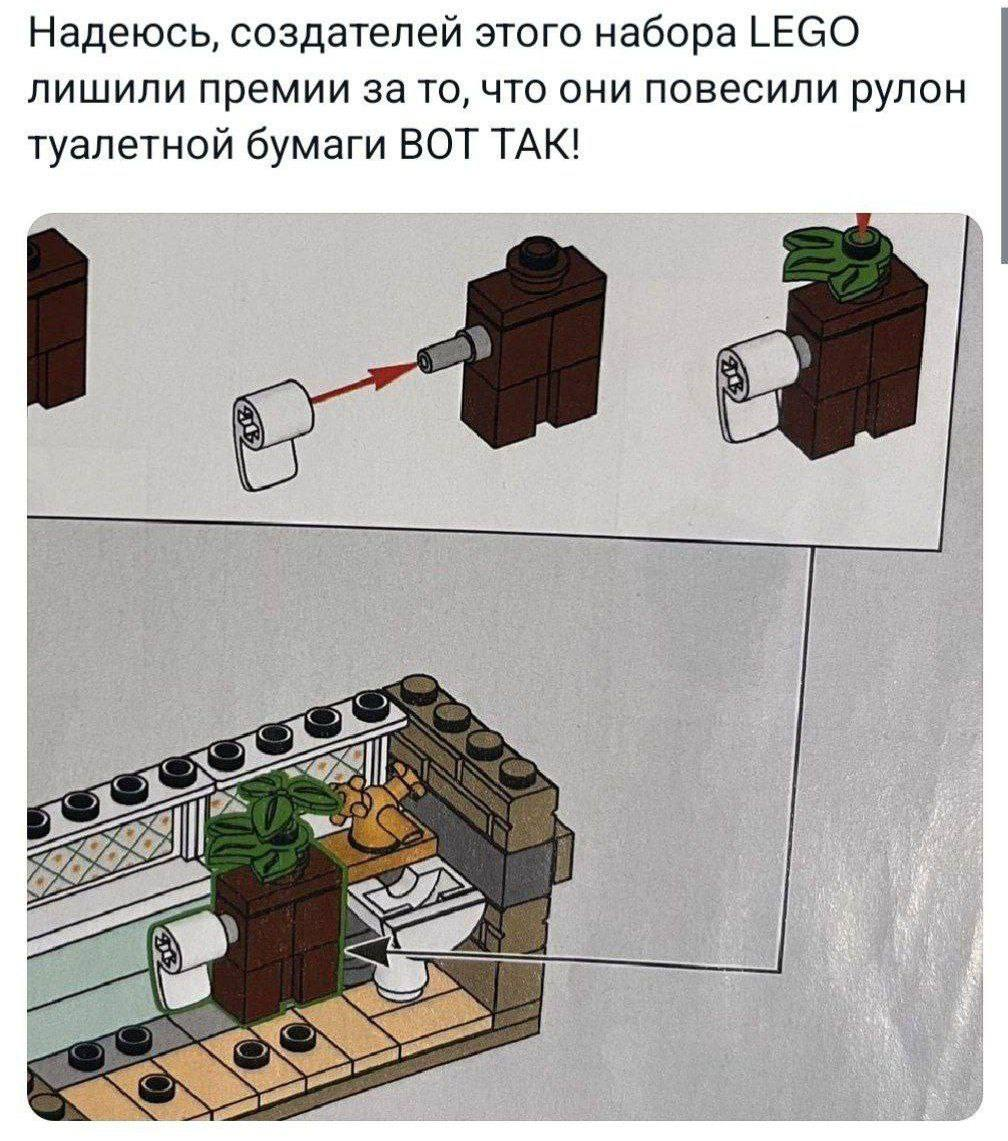 Надеюсь, создателей этого набора LEGO лишили премии за то, что они повесили рулон туалетной бумаги ВОТ ТАК!