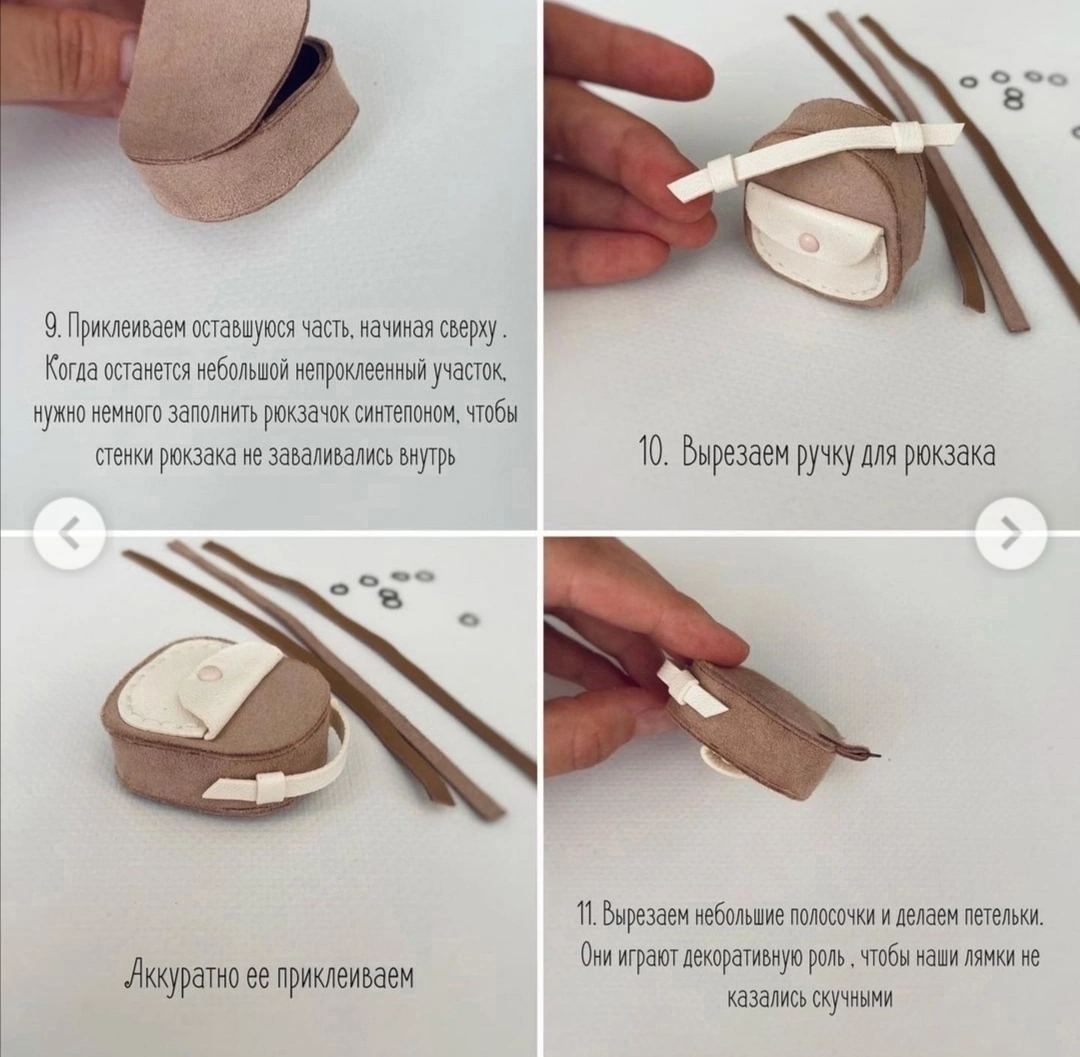 9. Приклеиваем оставшуюся часть, начиная сверху . Когда останется небольшой непроклеенный участок, нужно немного заполнить рюкзачок синтепоном, чтобы стенки рюкзака не заваливались внутрь

10. Вырезаем ручку для рюкзака

Аккуратно ее приклеиваем

11. Вырезаем небольшие полосочки и делаем петельки. Они играют декоративную роль , чтобы наши лямки не казались скучными