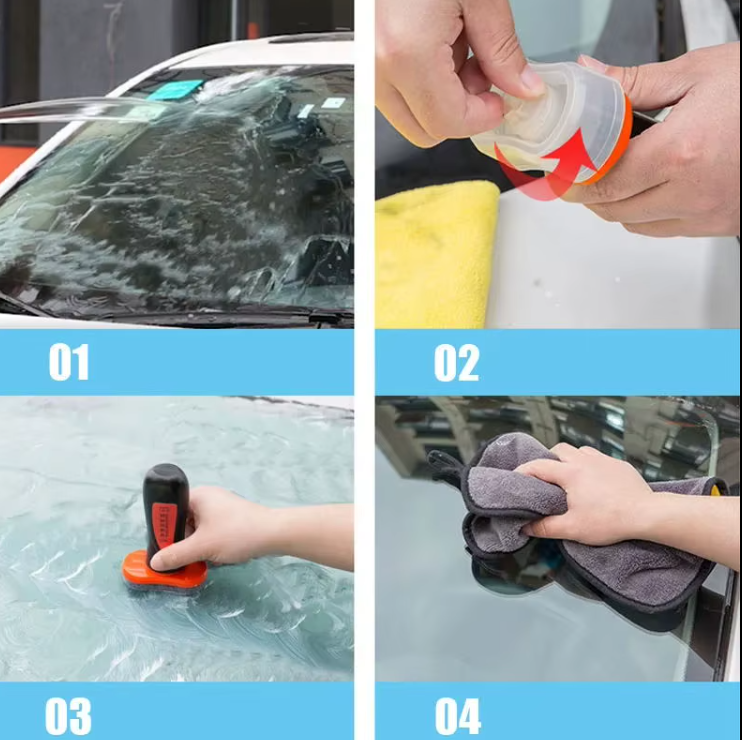 01

02

03

04