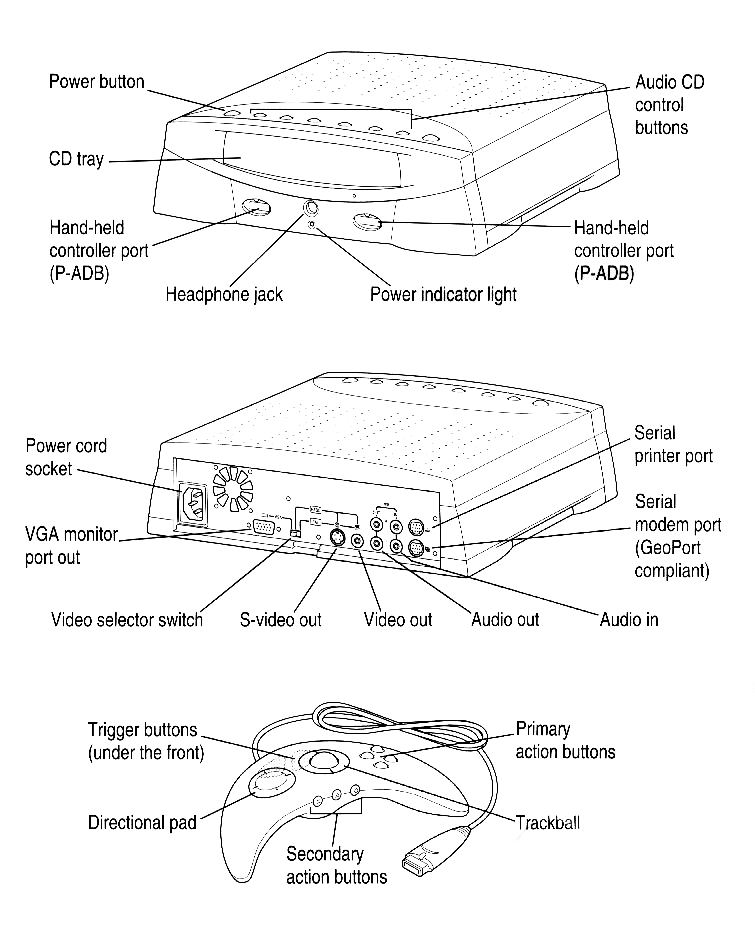 Power button

Audio CD control buttons

CD tray

Hand-held controller port (P-ADB)

Hand-held controller port (P-ADB)

Headphone jack

Power indicator light

Power cord socket

Serial printer port

Serial modem port (GeoPort compliant)

VGA monitor port out

Video selector switch

S-video out

Video out

Audio out

Audio in

Trigger buttons (under the front)

Primary action buttons

Directional pad

Trackball

Secondary action buttons