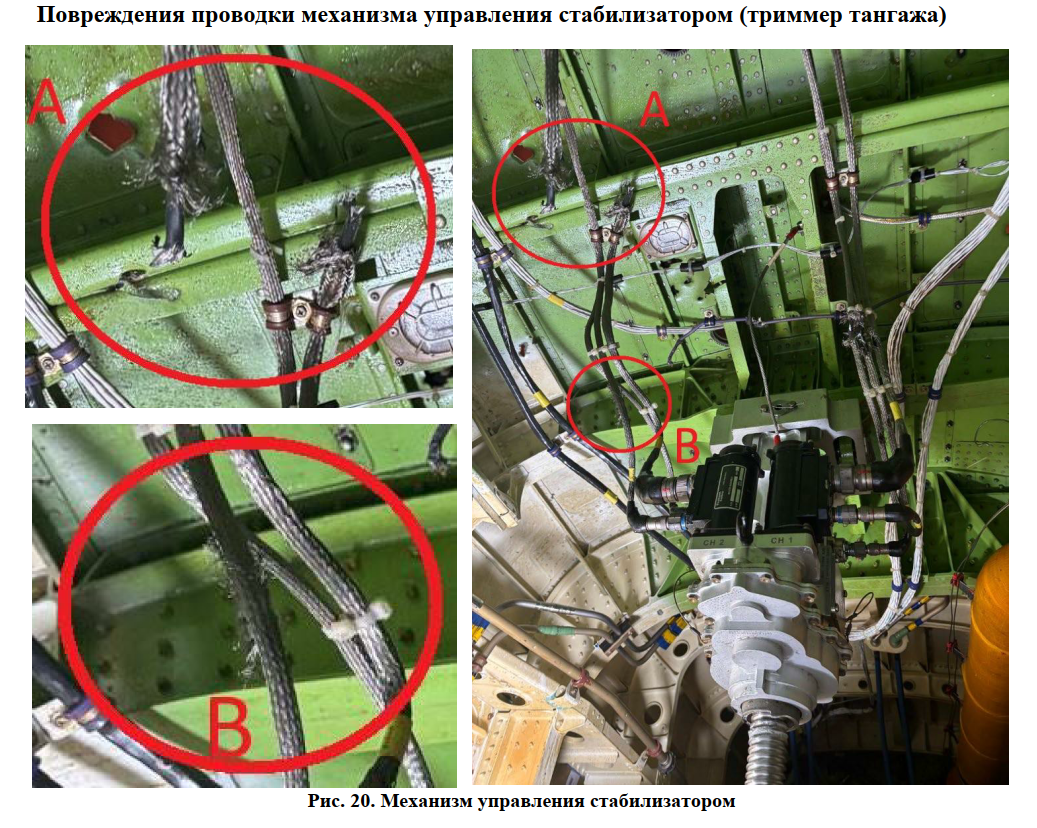 Повреждения проводки механизма управления стабилизатором (триммер тангажа)

A

B

A

B

CH 2

CH 1

Рис. 20. Механизм управления стабилизатором