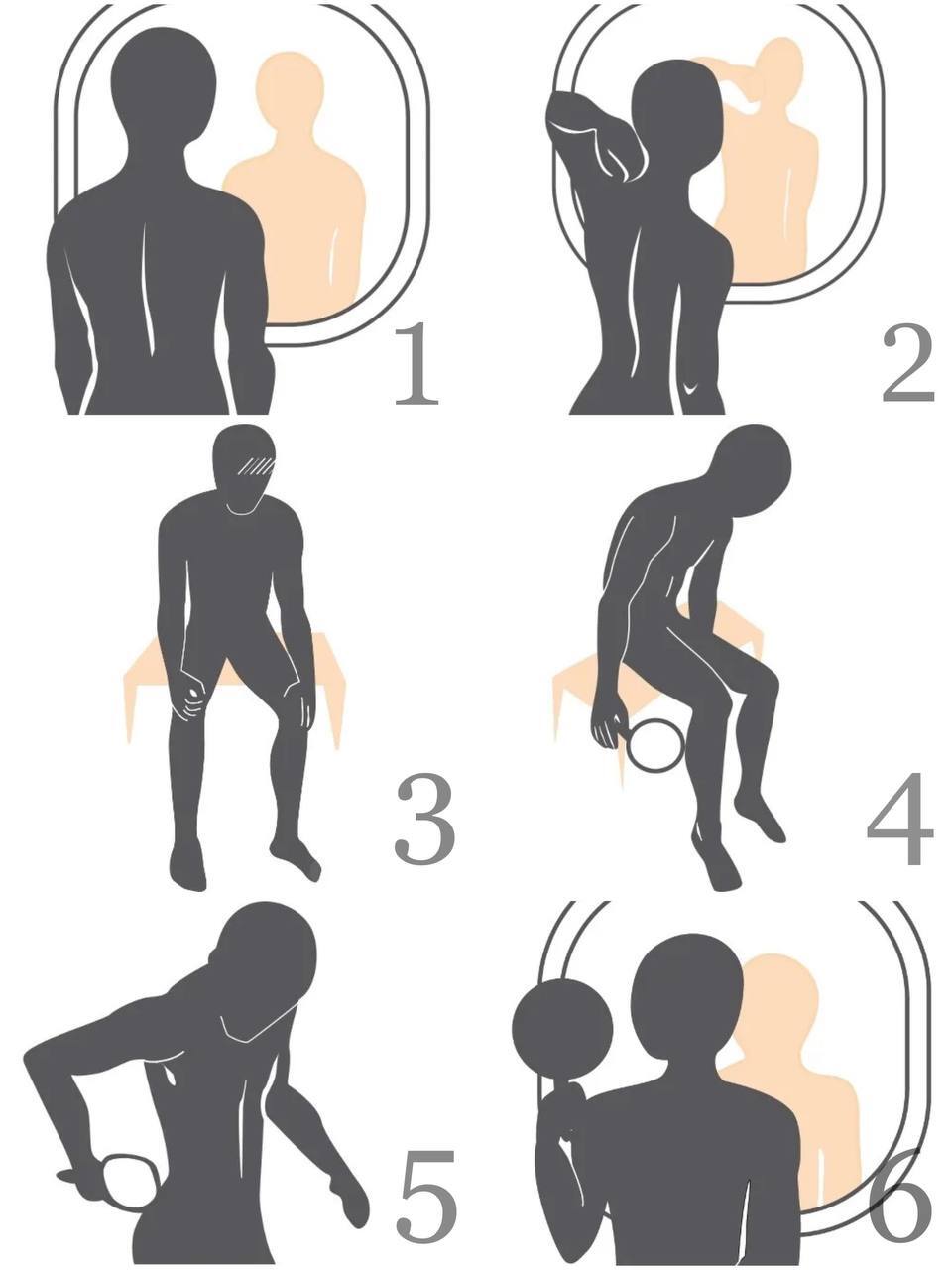 1

2

3

4

5

6