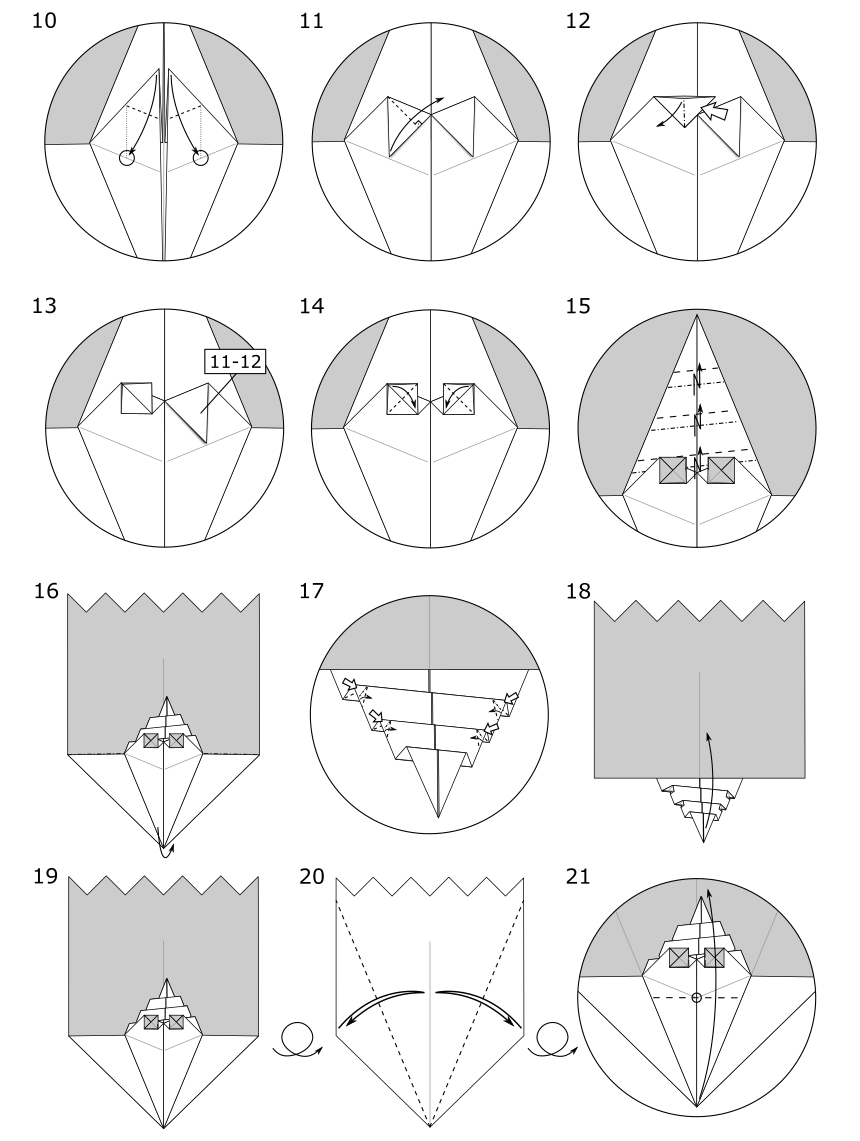 10

11

12

13

11-12

14

15

16

17

18

19

20

21