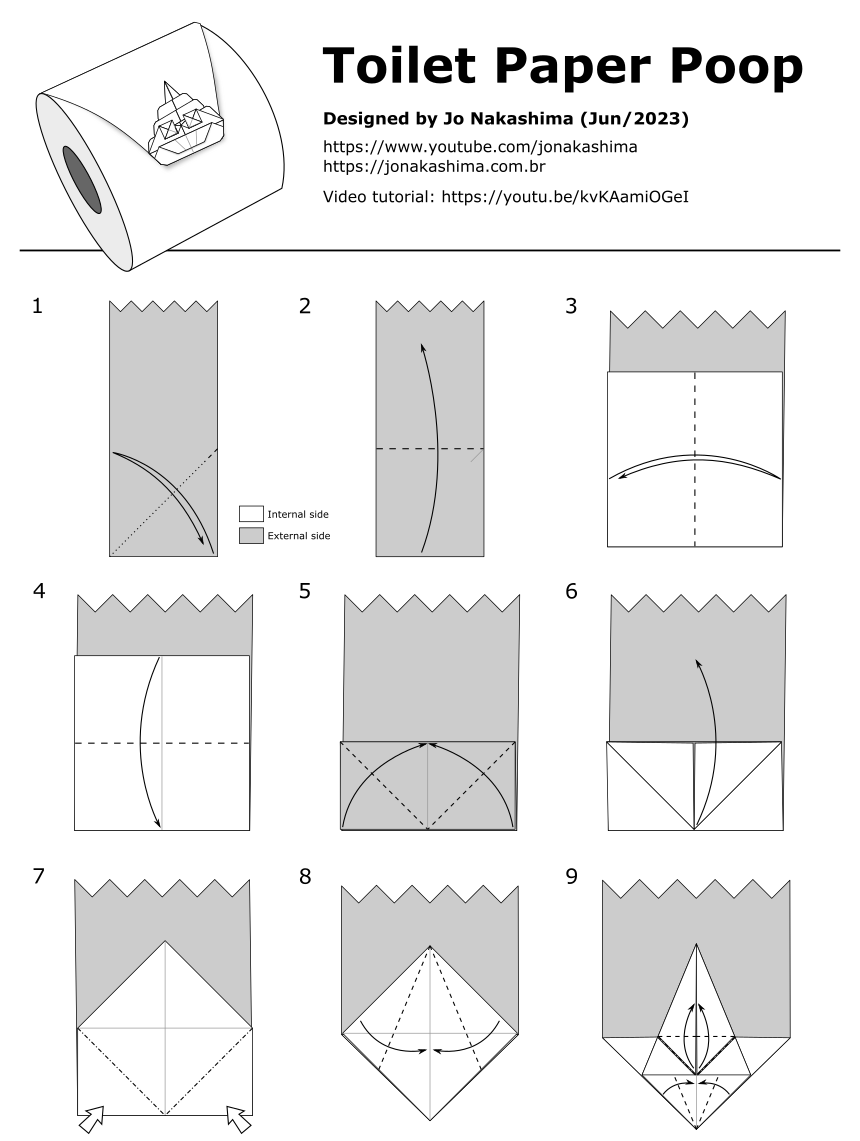 Toilet Paper Poop

Designed by Jo Nakashima (Jun/2023)

https://www.youtube.com/jonakashima
https://jonakashima.com.br

Video tutorial: https://youtu.be/kvKAamiOGeI

1

Internal side
External side

2

3

4

5

6

7

8

9