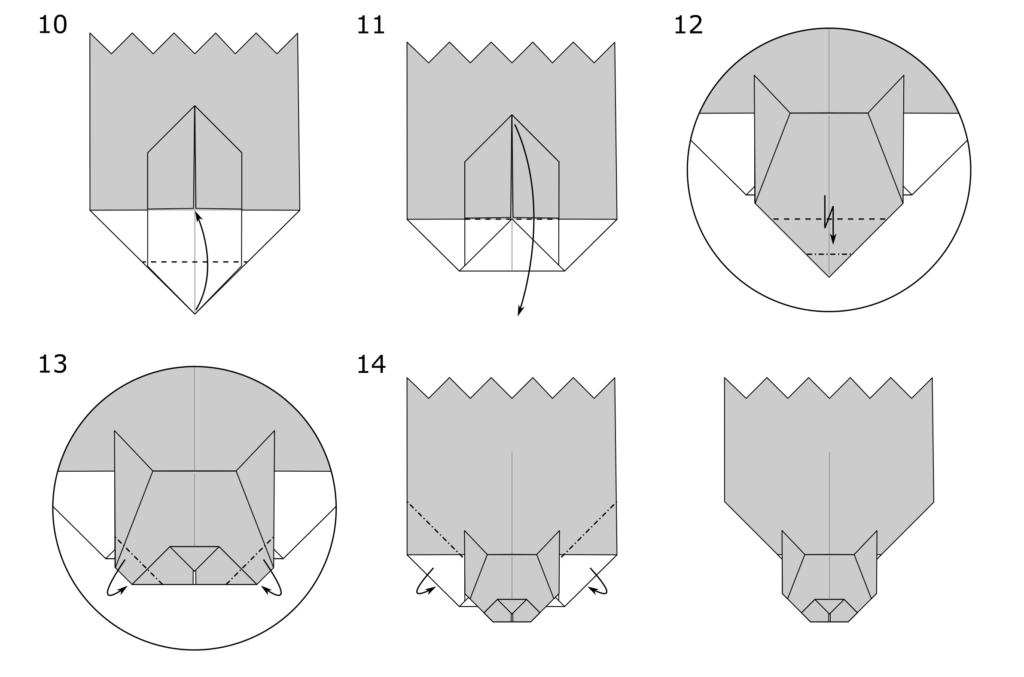 10

11

12

13

14