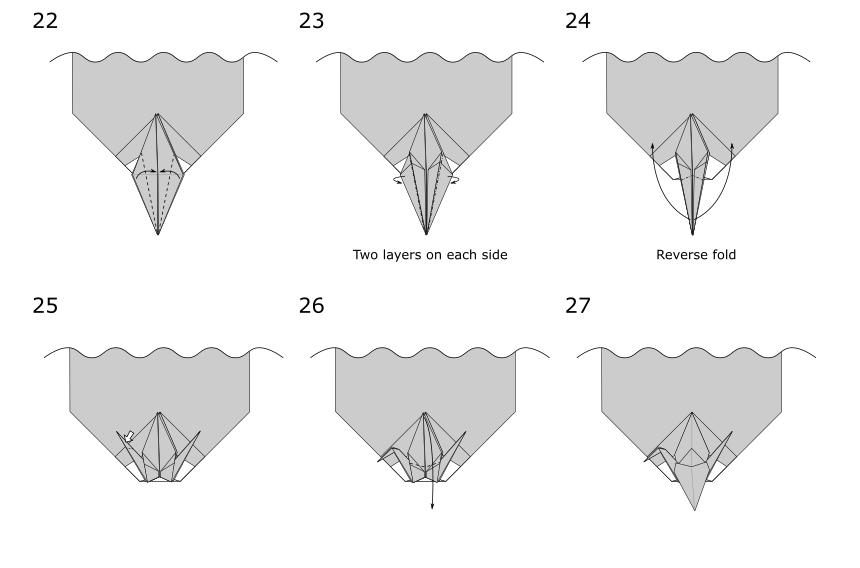 22

23

Two layers on each side

24

Reverse fold

25

26

27