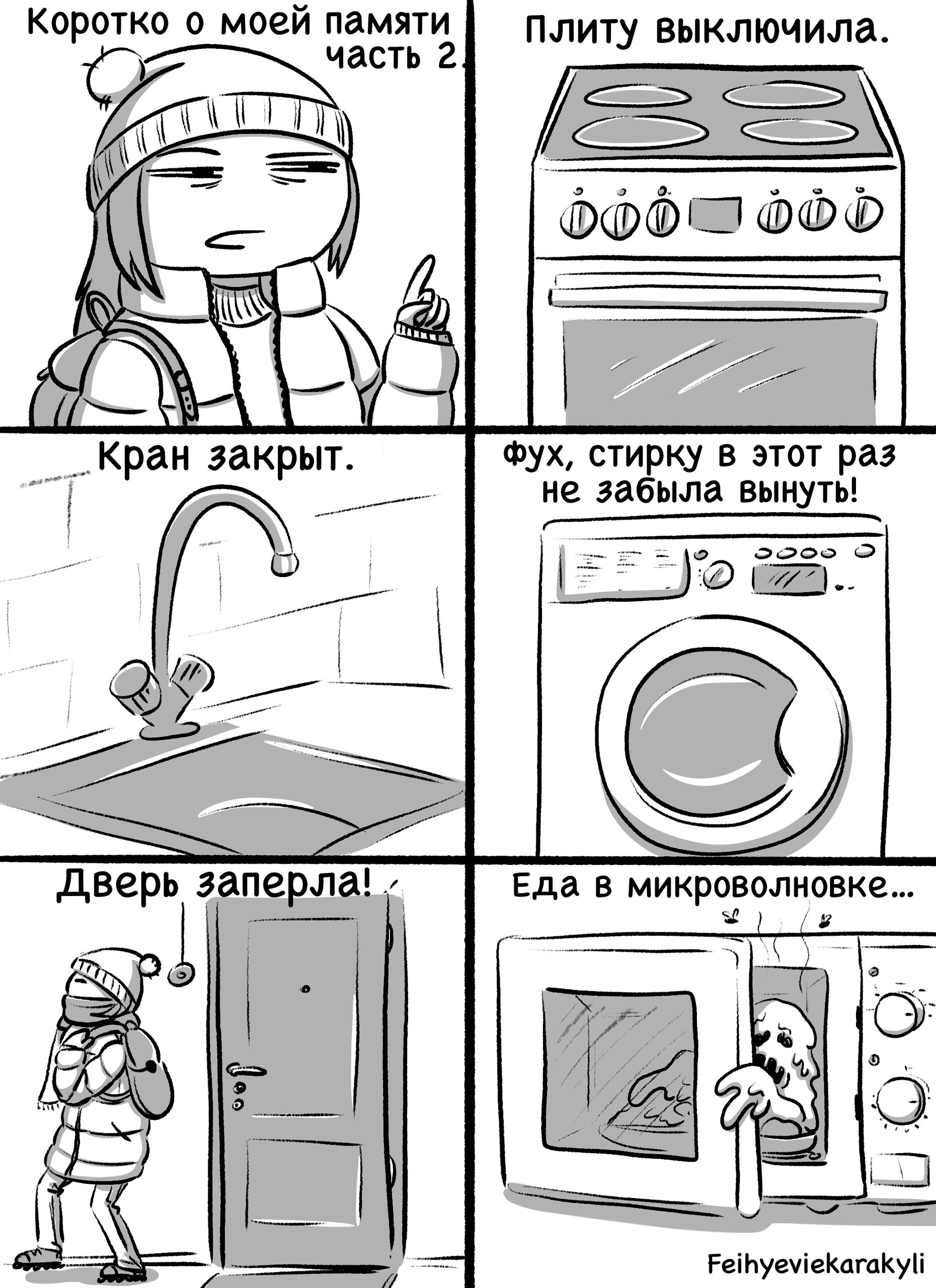 Коротко о моей памяти часть 2.

Плиту выключила.

Кран закрыт.

Фух, стирку в этот раз не забыла вынуть!

Дверь заперла!

Еда в микроволновке...

Feihyeviekarakyli