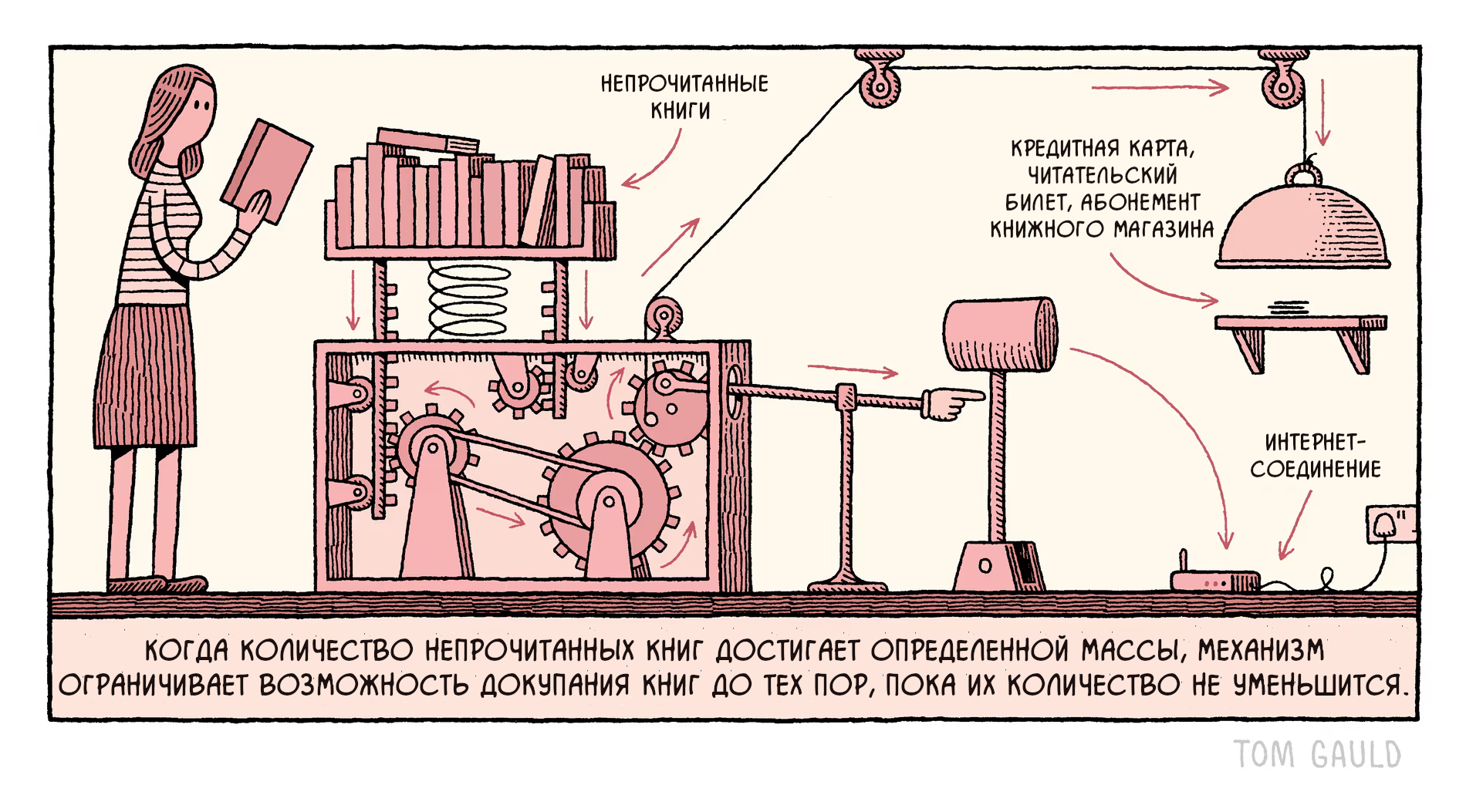 НЕПРОЧИТАННЫЕ КНИГИ

КРЕДИТНАЯ КАРТА, ЧИТАТЕЛЬСКИЙ БИЛЕТ, АБОНЕМЕНТ КНИЖНОГО МАГАЗИНА

ИНТЕРНЕТ-СОЕДИНЕНИЕ

КОГДА КОЛИЧЕСТВО НЕПРОЧИТАННЫХ КНИГ ДОСТИГАЕТ ОПРЕДЕЛЕННОЙ МАССЫ, МЕХАНИЗМ ОГРАНИЧИВАЕТ ВОЗМОЖНОСТЬ ДОКУПАНИЯ КНИГ ДО ТЕХ ПОР, ПОКА ИХ КОЛИЧЕСТВО НЕ УМЕНЬШИТСЯ.

TOM GAULD