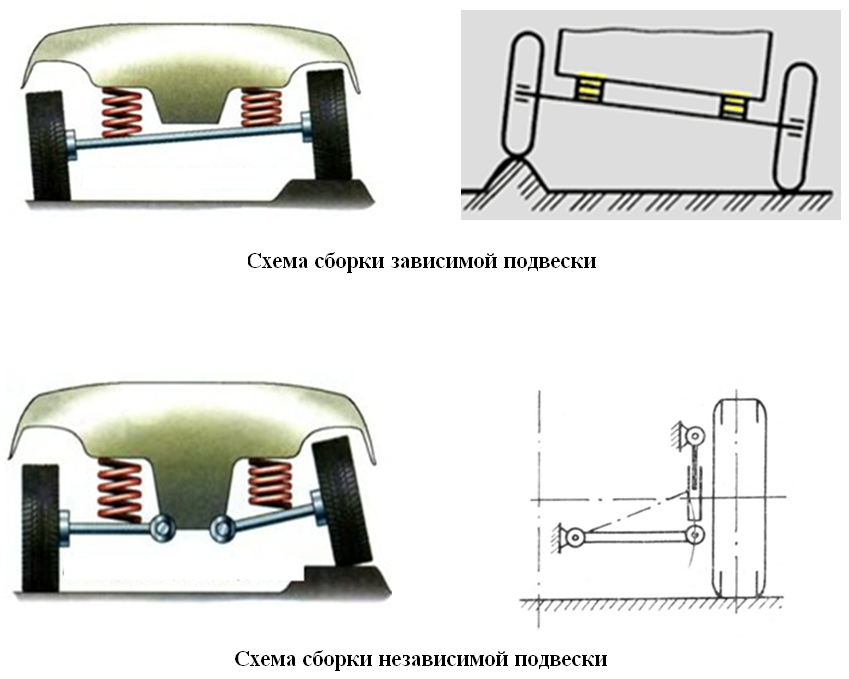 Схема сборки зависимой подвески

Схема сборки независимой подвески