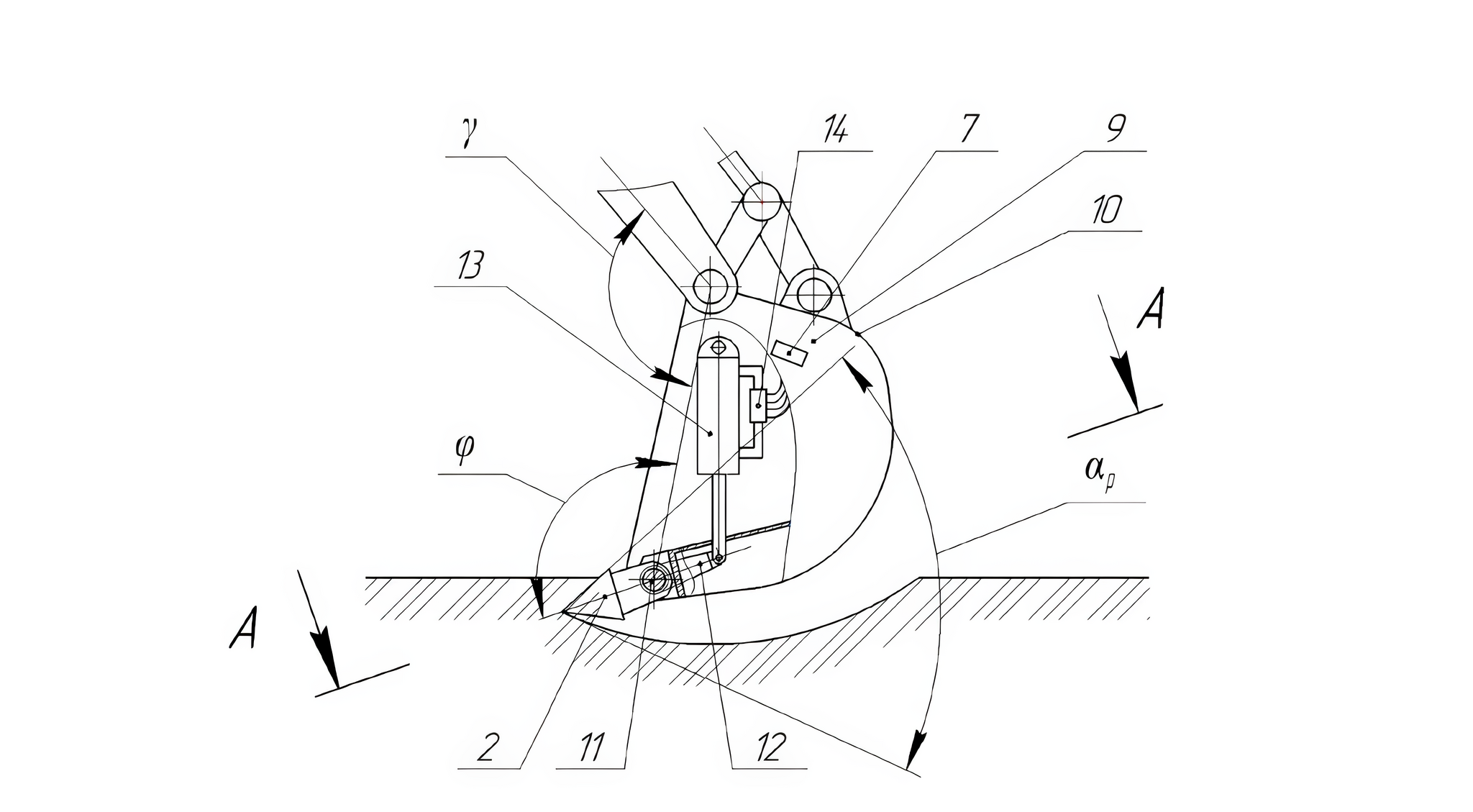 $\gamma$

14

7

9

10

13

A

$\varphi$

$\alpha_p$

A

2

11

12