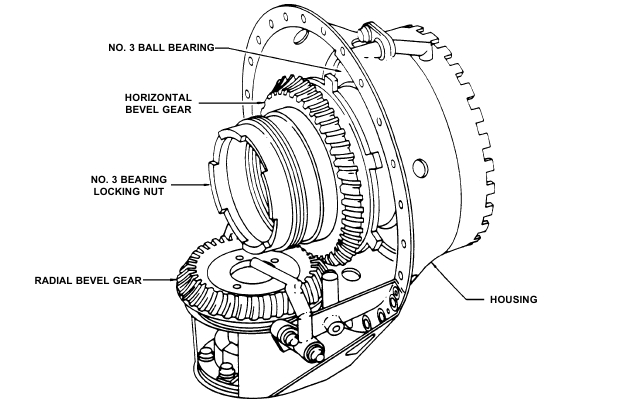 NO. 3 BALL BEARING

HORIZONTAL
BEVEL GEAR

NO. 3 BEARING
LOCKING NUT

RADIAL BEVEL GEAR

HOUSING