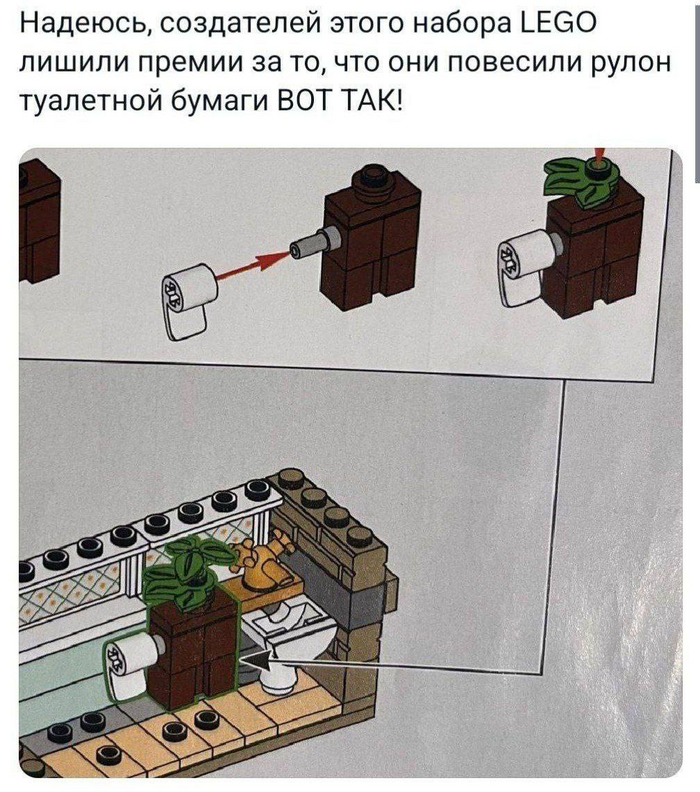 Надеюсь, создателей этого набора LEGO лишили премии за то, что они повесили рулон туалетной бумаги ВОТ ТАК!