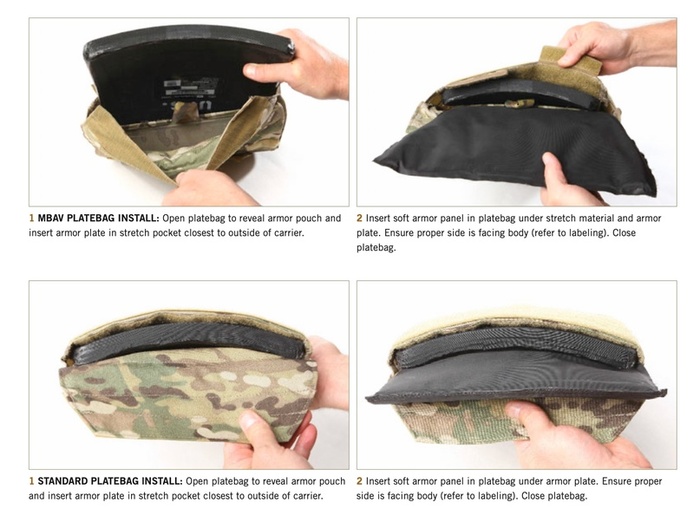 1 MBAV PLATEBAG INSTALL: Open platebag to reveal armor pouch and insert armor plate in stretch pocket closest to outside of carrier.

2 Insert soft armor panel in platebag under stretch material and armor plate. Ensure proper side is facing body (refer to labeling). Close platebag.

1 STANDARD PLATEBAG INSTALL: Open platebag to reveal armor pouch and insert armor plate in stretch pocket closest to outside of carrier.

2 Insert soft armor panel in platebag under armor plate. Ensure proper side is facing body (refer to labeling). Close platebag.