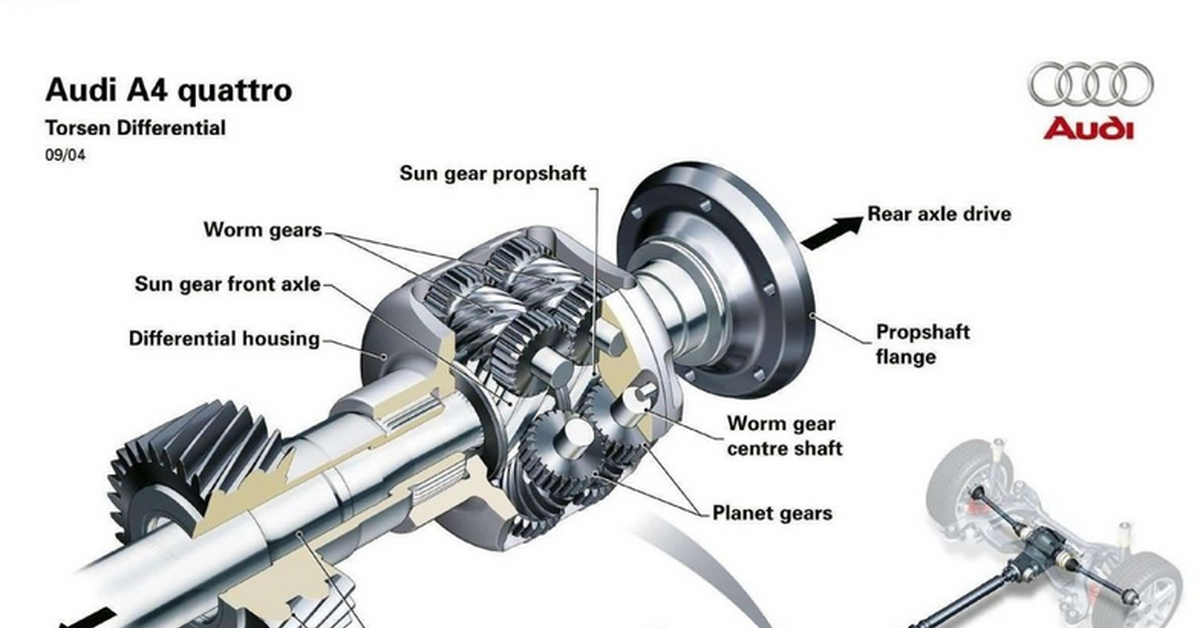 Audi A4 quattro
Torsen Differential
09/04

Audi

Sun gear propshaft

Worm gears

Sun gear front axle

Differential housing

Rear axle drive

Propshaft flange

Worm gear centre shaft

Planet gears