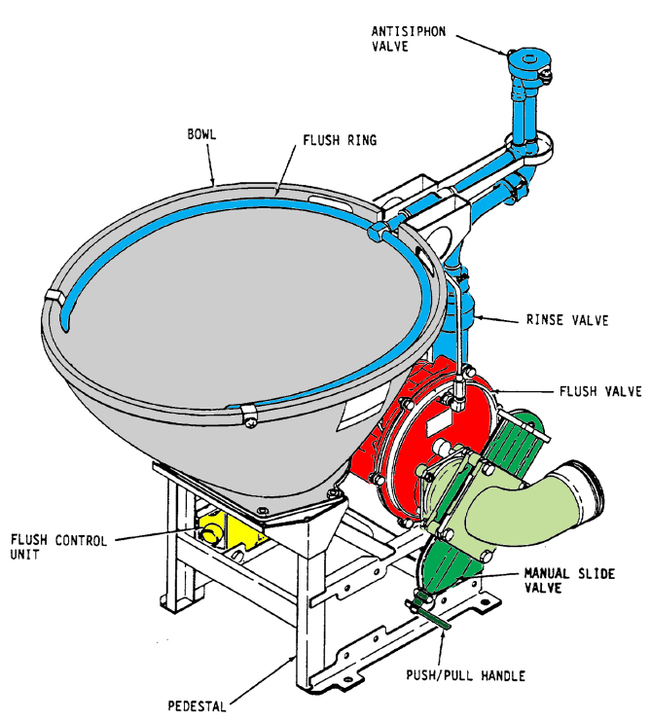 ANTISIPHON VALVE

BOWL

FLUSH RING

RINSE VALVE

FLUSH VALVE

FLUSH CONTROL UNIT

MANUAL SLIDE VALVE

PUSH/PULL HANDLE

PEDESTAL