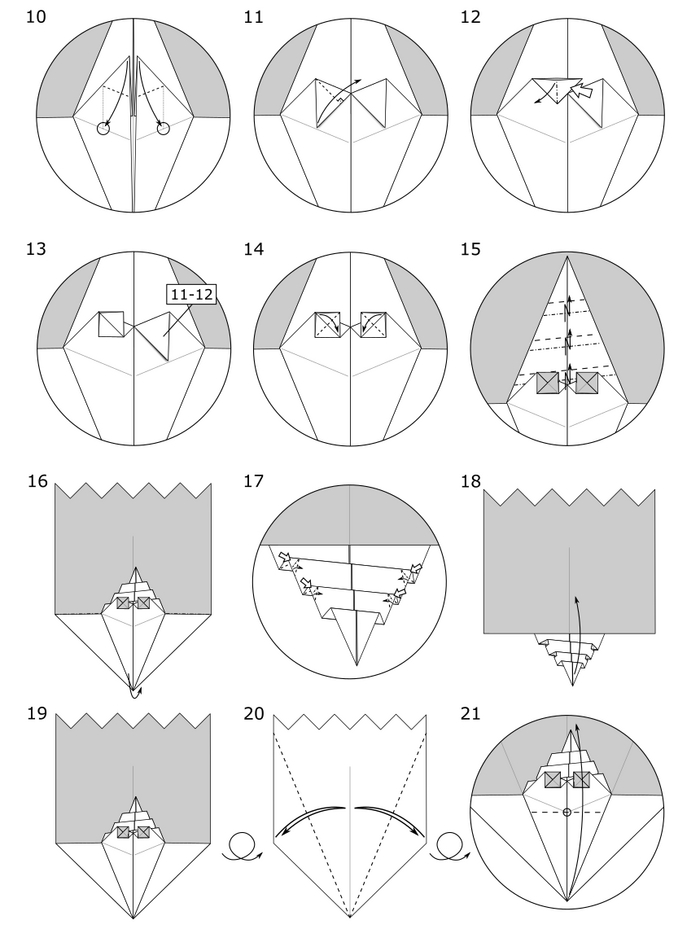 10

11

12

13

11-12

14

15

16

17

18

19

20

21