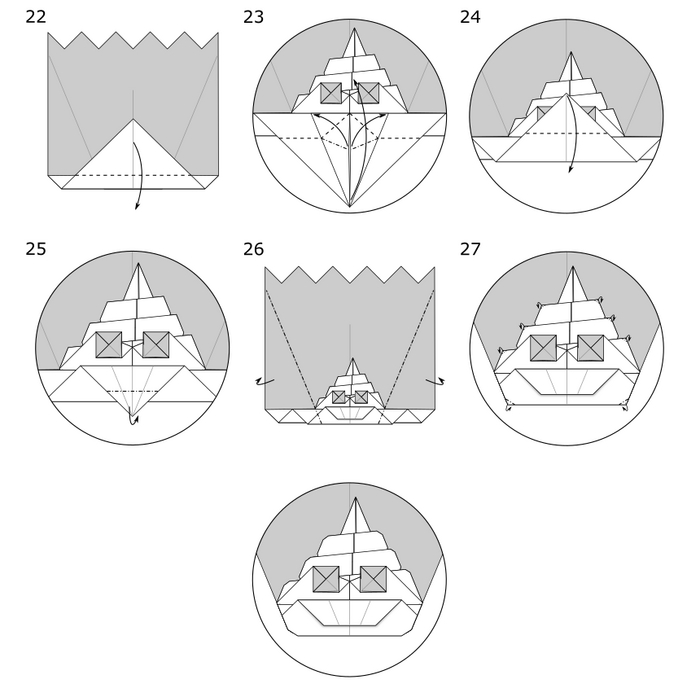 22

23

24

25

26

27