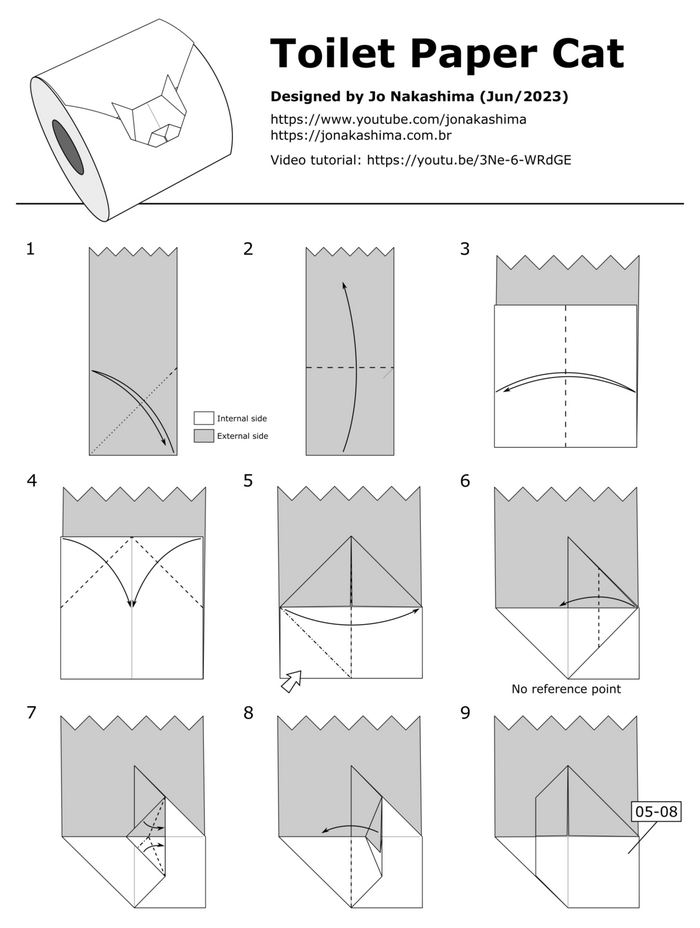 Toilet Paper Cat

Designed by Jo Nakashima (Jun/2023)

https://www.youtube.com/jonakashima
https://jonakashima.com.br

Video tutorial: https://youtu.be/3Ne-6-WRdGE

1

Internal side
External side

2

3

4

5

6

No reference point

7

8

9

05-08