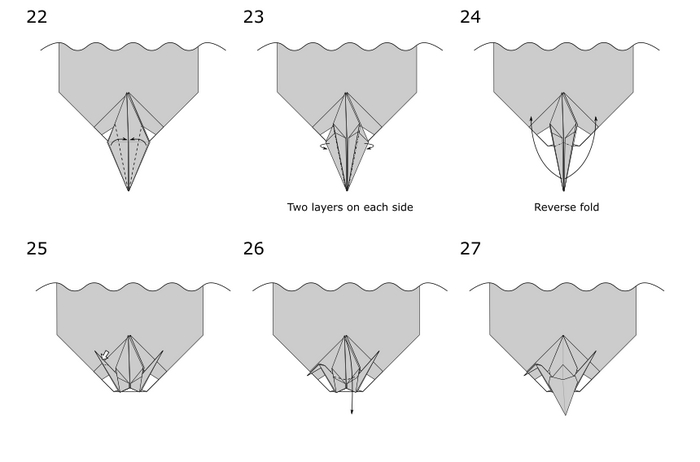 22

23

Two layers on each side

24

Reverse fold

25

26

27