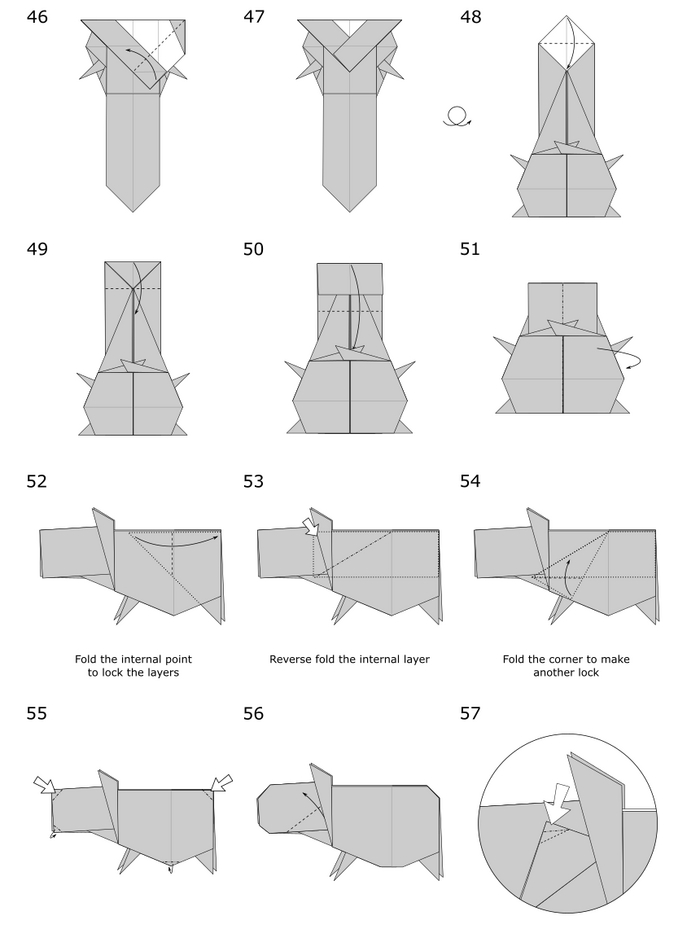 46

47

48

49

50

51

52

Fold the internal point to lock the layers

53

Reverse fold the internal layer

54

Fold the corner to make another lock

55

56

57