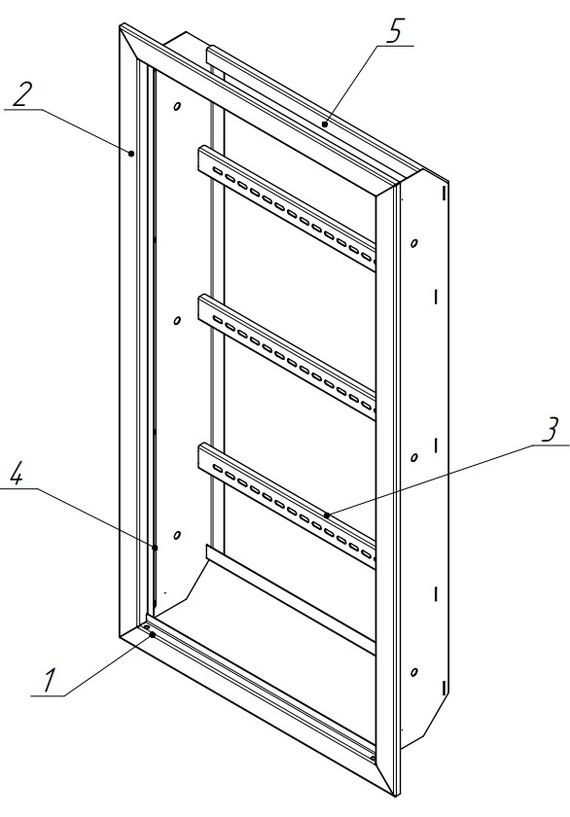 5
2
3
4
1