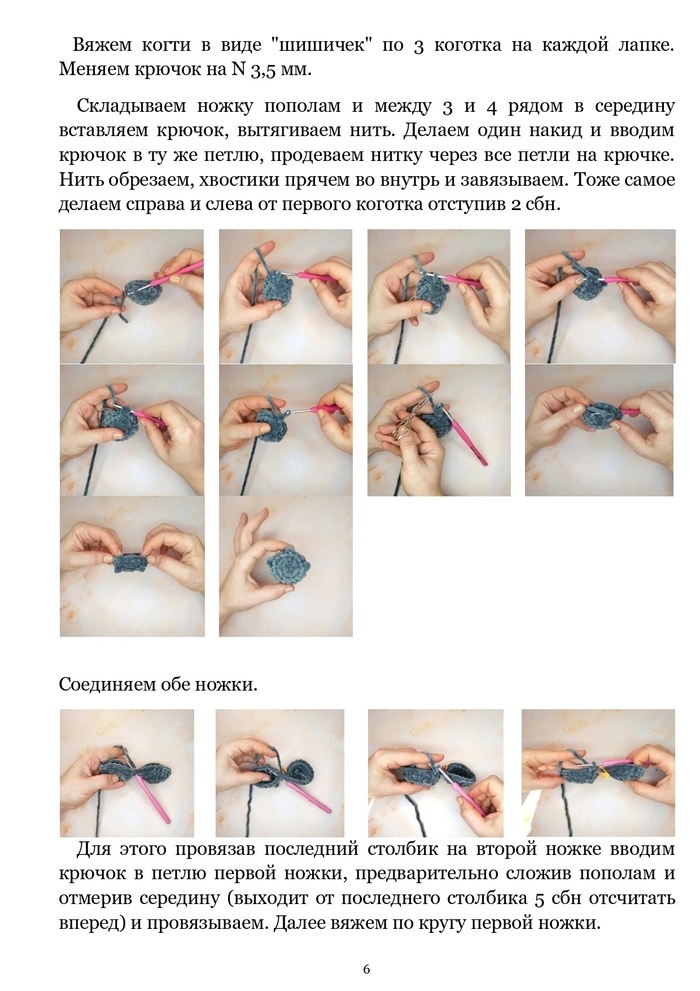 Вяжем когти в виде "шишичек" по 3 коготка на каждой лапке. Меняем крючок на N 3,5 мм.

Складываем ножку пополам и между 3 и 4 рядом в середину вставляем крючок, вытягиваем нить. Делаем один накид и вводим крючок в ту же петлю, продеваем нитку через все петли на крючке. Нить обрезаем, хвостики прячем во внутрь и завязываем. Тоже самое делаем справа и слева от первого коготка отступив 2 сбн.

Соединяем обе ножки.

Для этого провязав последний столбик на второй ножке вводим крючок в петлю первой ножки, предварительно сложив пополам и отмерив середину (выходит от последнего столбика 5 сбн отсчитать вперед) и провязываем. Далее вяжем по кругу первой ножки.

6