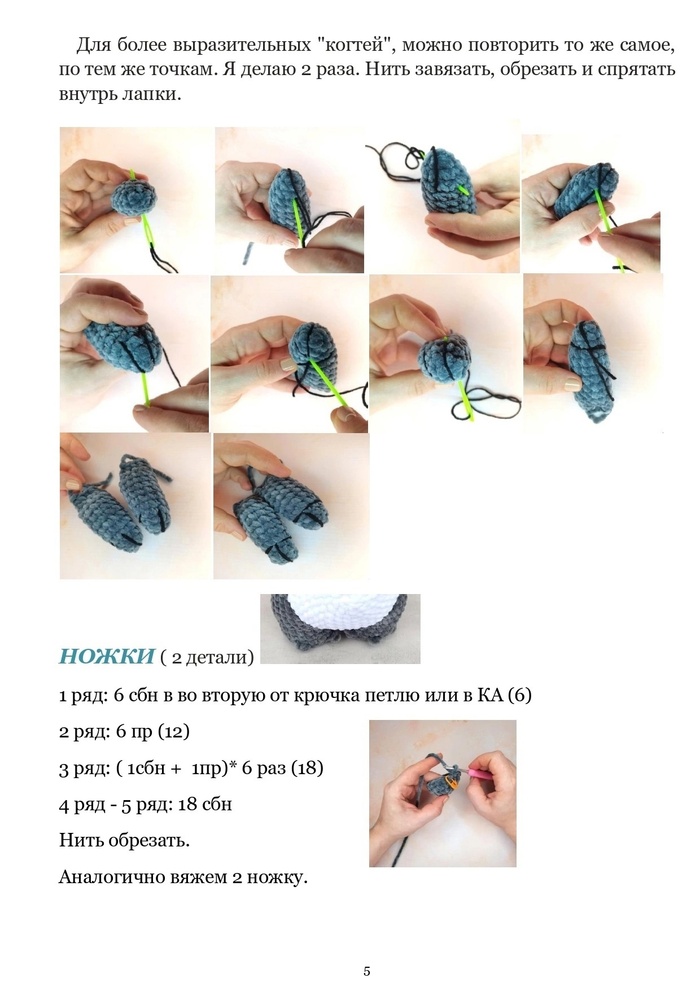 Для более выразительных "когтей", можно повторить то же самое, по тем же точкам. Я делаю 2 раза. Нить завязать, обрезать и спрятать внутрь лапки.

НОЖКИ ( 2 детали)

1 ряд: 6 сбн в во вторую от крючка петлю или в КА (6)

2 ряд: 6 пр (12)

3 ряд: ( 1сбн + 1пр)* 6 раз (18)

4 ряд - 5 ряд: 18 сбн

Нить обрезать.

Аналогично вяжем 2 ножку.

5