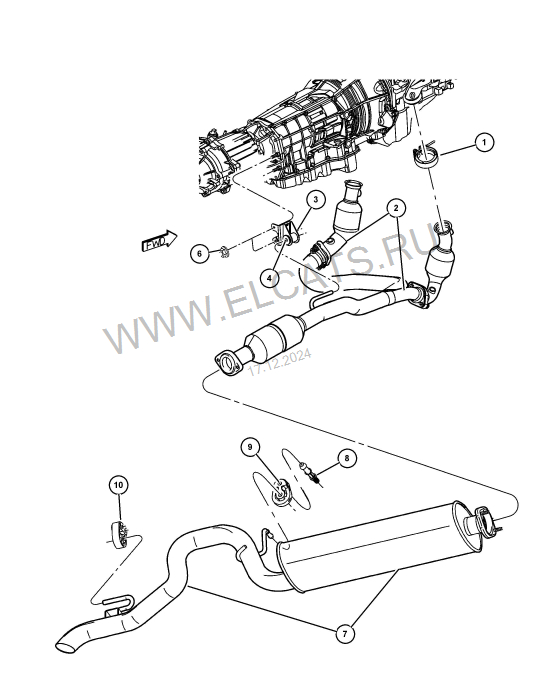 1
3
2
FWD
6
4
WWW.ELCATS.RU
17.12.2024
9
8
10
7