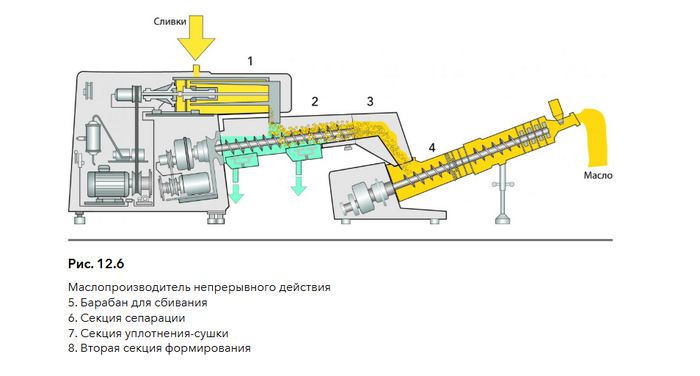 Сливки

1

2

3

4

Масло

Рис. 12.6

Маслопроизводитель непрерывного действия
5. Барабан для сбивания
6. Секция сепарации
7. Секция уплотнения-сушки
8. Вторая секция формирования