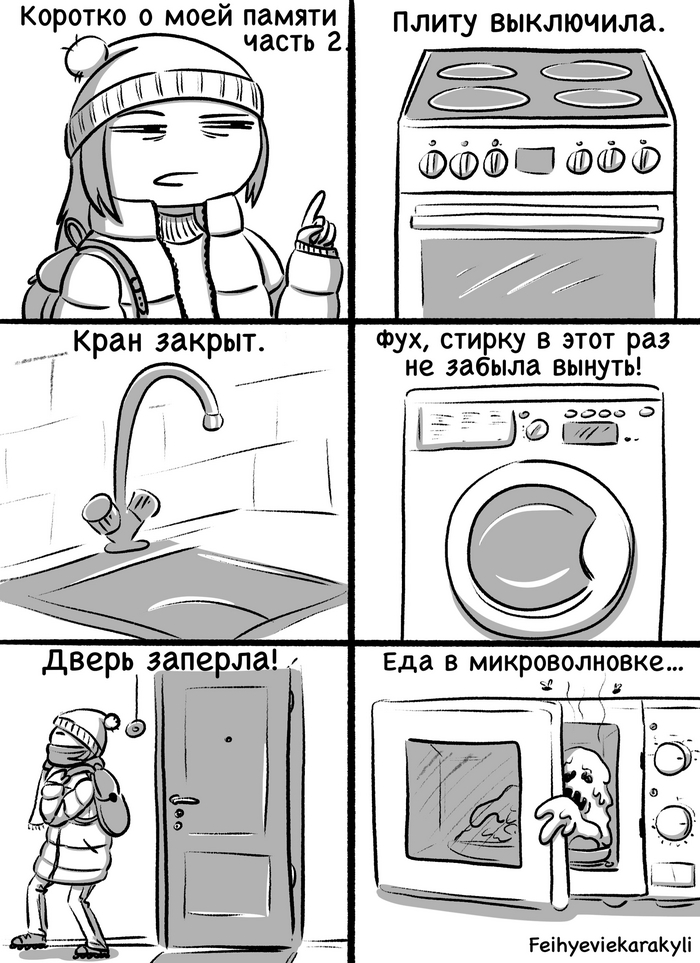 Коротко о моей памяти часть 2.

Плиту выключила.

Кран закрыт.

Фух, стирку в этот раз не забыла вынуть!

Дверь заперла!

Еда в микроволновке...

Feihyeviekarakyli