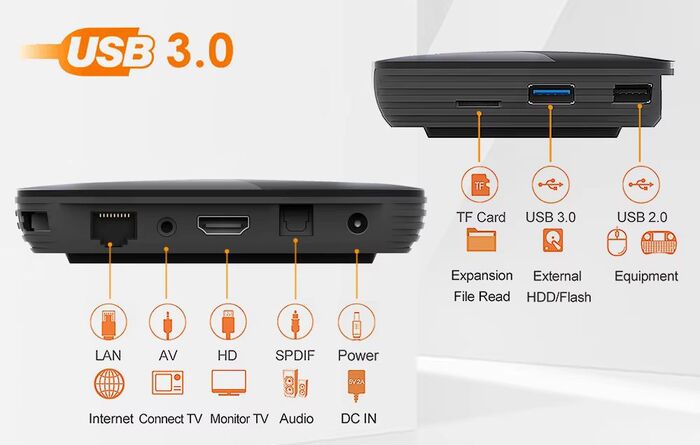 USB 3.0

TF

TF Card
Expansion File Read

USB 3.0
External HDD/Flash

USB 2.0
Equipment

LAN
Internet

AV
Connect TV

HD
Monitor TV

SPDIF
Audio

Power
5V2A
DC IN