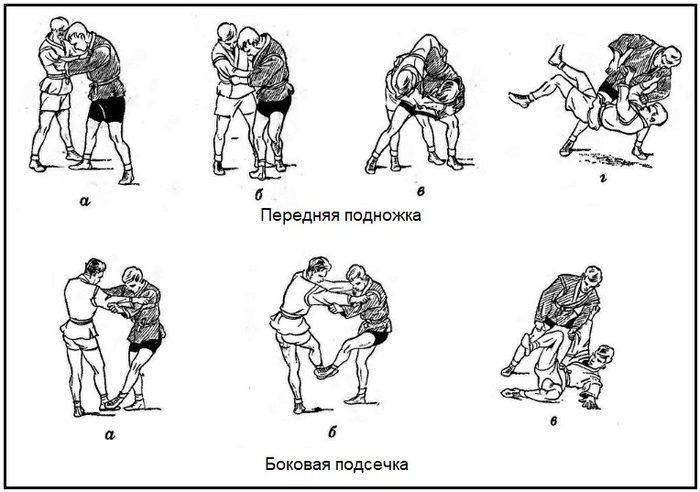 а б в г

Передняя подножка

а б в

Боковая подсечка