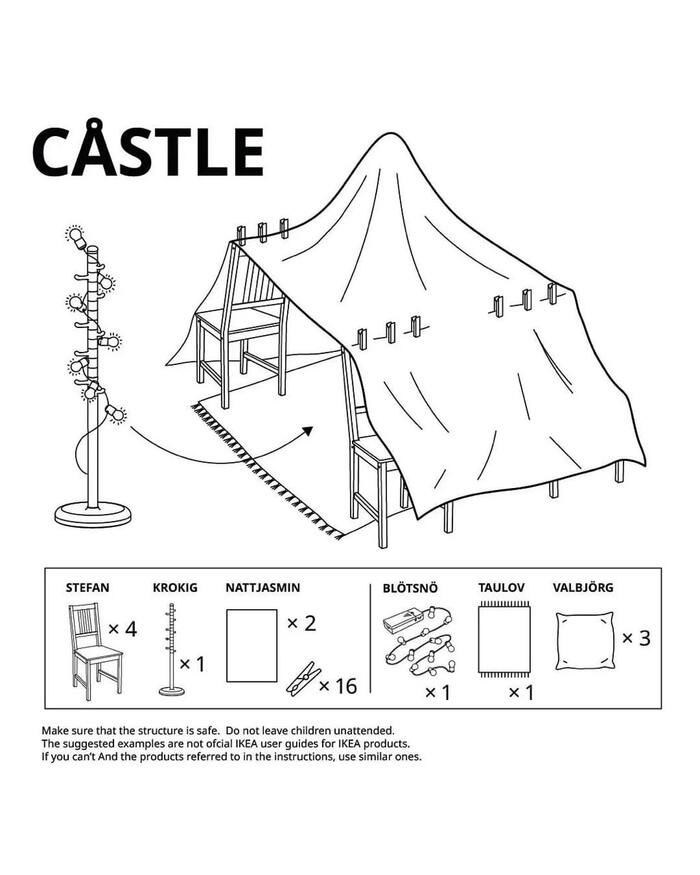 CÅSTLE

STEFAN × 4

KROKIG × 1

NATTJASMIN × 2 × 16

BLÖTSNÖ × 1

TAULOV × 1

VALBJÖRG × 3

Make sure that the structure is safe. Do not leave children unattended.
The suggested examples are not ofcial IKEA user guides for IKEA products.
If you can't And the products referred to in the instructions, use similar ones.