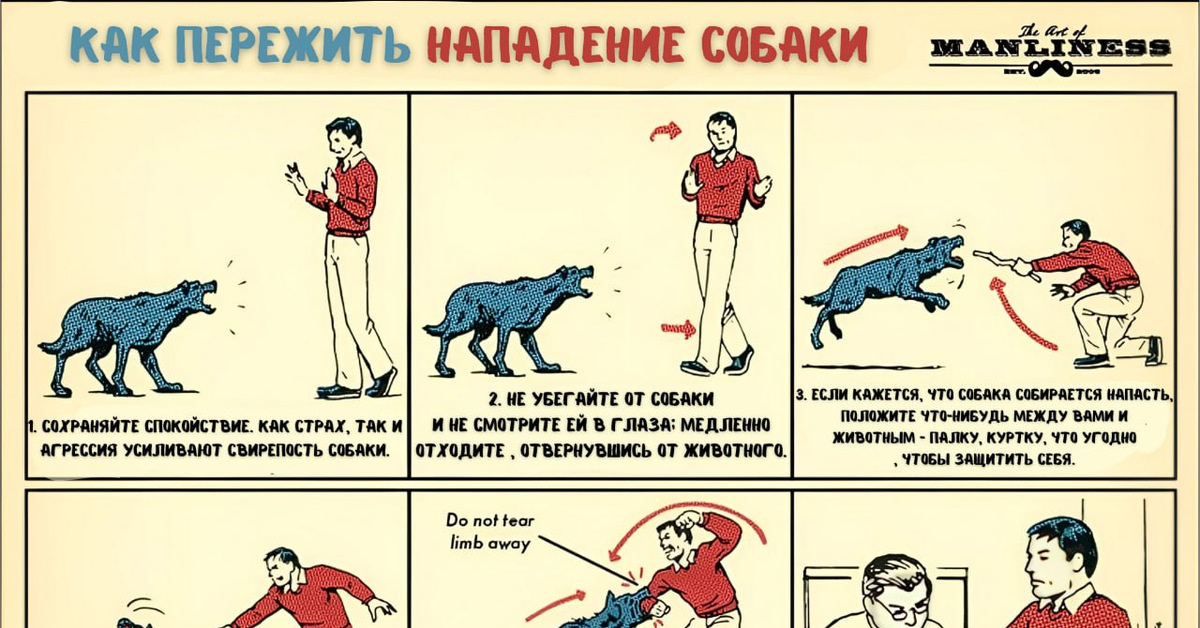 КАК ПЕРЕЖИТЬ НАПАДЕНИЕ СОБАКИ

The Art of MANLINESS EST. 2008

1. СОХРАНЯЙТЕ СПОКОЙСТВИЕ. КАК СТРАХ, ТАК И АГРЕССИЯ УСИЛИВАЮТ СВИРЕПОСТЬ СОБАКИ.

2. НЕ УБЕГАЙТЕ ОТ СОБАКИ И НЕ СМОТРИТЕ ЕЙ В ГЛАЗА; МЕДЛЕННО ОТХОДИТЕ , ОТВЕРНУВШИСЬ ОТ ЖИВОТНОГО.

3. ЕСЛИ КАЖЕТСЯ, ЧТО СОБАКА СОБИРАЕТСЯ НАПАСТЬ, ПОЛОЖИТЕ ЧТО-НИБУДЬ МЕЖДУ ВАМИ И ЖИВОТНЫМ - ПАЛКУ, КУРТКУ, ЧТО УГОДНО , ЧТОБЫ ЗАЩИТИТЬ СЕБЯ.

Do not tear limb away