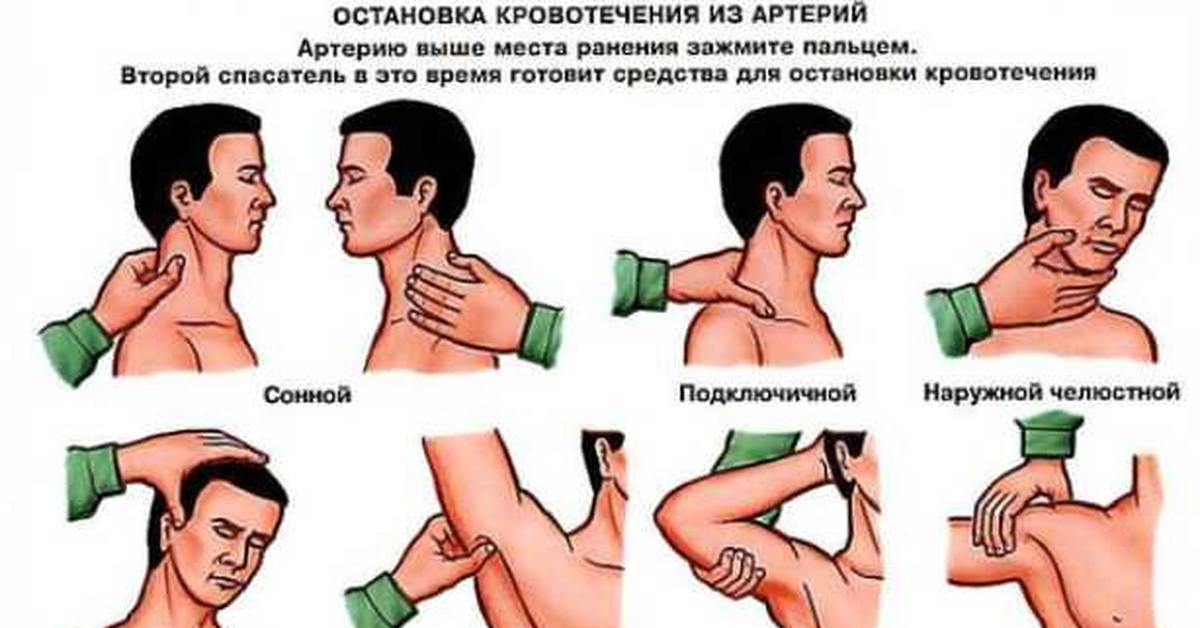 ОСТАНОВКА КРОВОТЕЧЕНИЯ ИЗ АРТЕРИЙ
Артерию выше места ранения зажмите пальцем.
Второй спасатель в это время готовит средства для остановки кровотечения

Сонной

Подключичной

Наружной челюстной