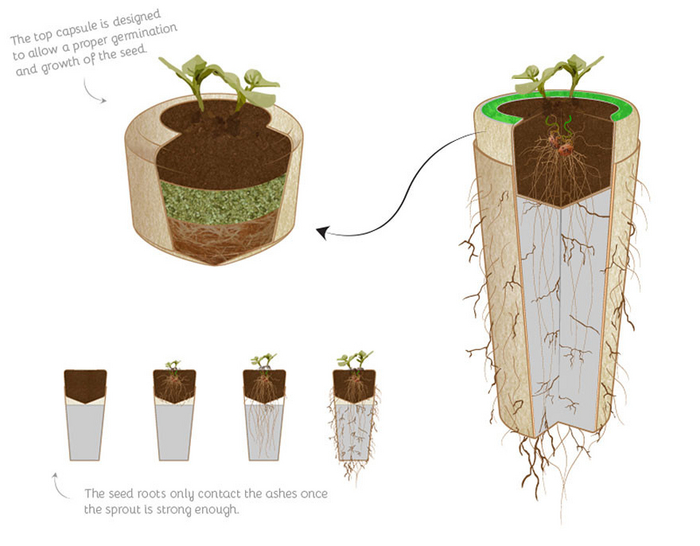 The top capsule is designed to allow a proper germination and growth of the seed.

The seed roots only contact the ashes once the sprout is strong enough.