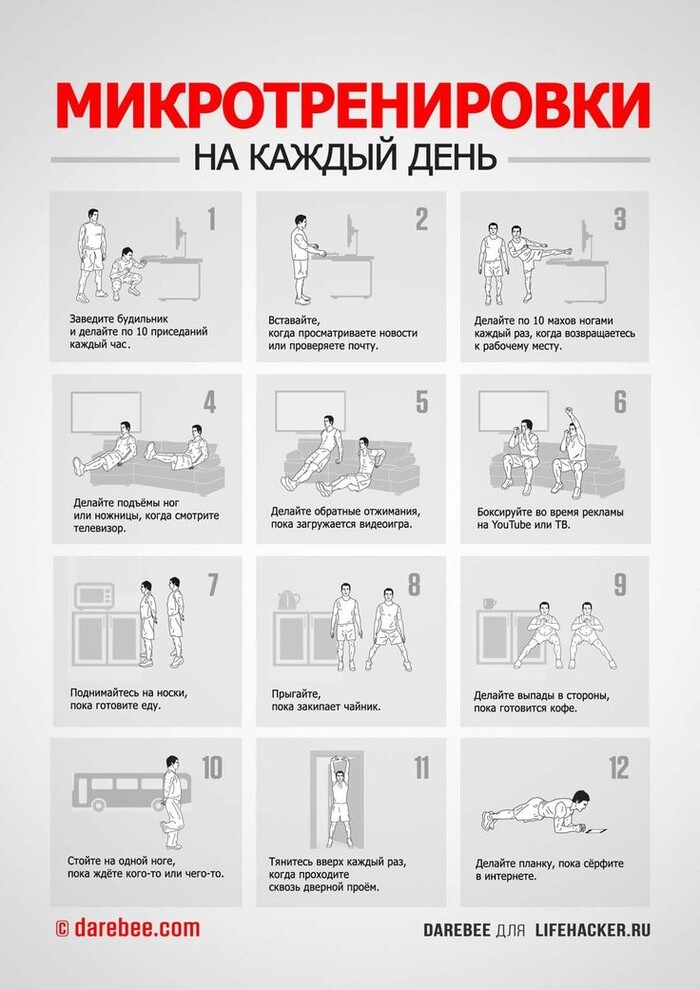 МИКРОТРЕНИРОВКИ
НА КАЖДЫЙ ДЕНЬ

1
Заведите будильник и делайте по 10 приседаний каждый час.

2
Вставайте, когда просматриваете новости или проверяете почту.

3
Делайте по 10 махов ногами каждый раз, когда возвращаетесь к рабочему месту.

4
Делайте подъёмы ног или ножницы, когда смотрите телевизор.

5
Делайте обратные отжимания, пока загружается видеоигра.

6
Боксируйте во время рекламы на YouTube или ТВ.

7
Поднимайтесь на носки, пока готовите еду.

8
Прыгайте, пока закипает чайник.

9
Делайте выпады в стороны, пока готовится кофе.

10
Стойте на одной ноге, пока ждёте кого-то или чего-то.

11
Тянитесь вверх каждый раз, когда проходите сквозь дверной проём.

12
Делайте планку, пока сёрфите в интернете.

© darebee.com

DAREBEE ДЛЯ LIFEHACKER.RU