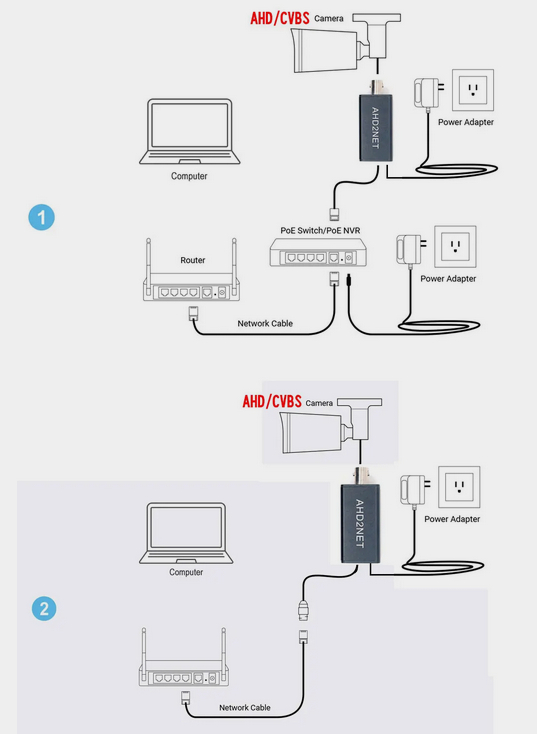 AHD/CVBS Camera

AHD2NET

Power Adapter

Computer

1

PoE Switch/PoE NVR

Router

Power Adapter

Network Cable

AHD/CVBS Camera

AHD2NET

Power Adapter

Computer

2

Network Cable