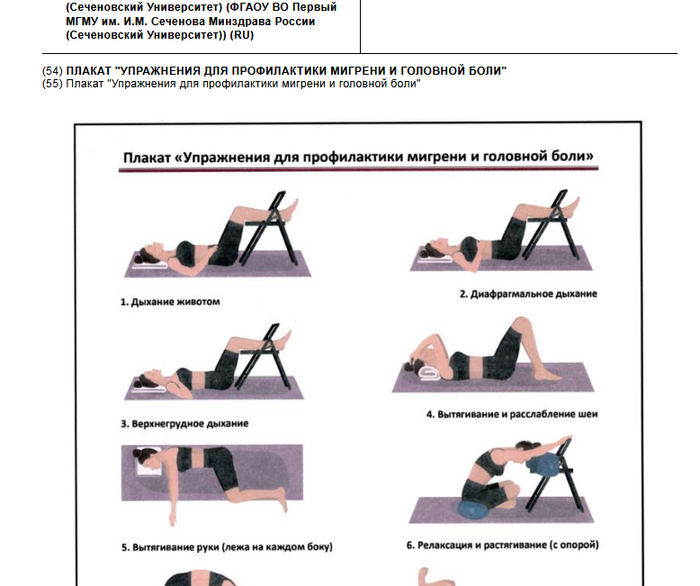 (Сеченовский Университет) (ФГАОУ ВО Первый МГМУ им. И.М. Сеченова Минздрава России (Сеченовский Университет)) (RU)

(54) ПЛАКАТ "УПРАЖНЕНИЯ ДЛЯ ПРОФИЛАКТИКИ МИГРЕНИ И ГОЛОВНОЙ БОЛИ"
(55) Плакат "Упражнения для профилактики мигрени и головной боли"

Плакат «Упражнения для профилактики мигрени и головной боли»

1. Дыхание животом

2. Диафрагмальное дыхание

3. Верхнегрудное дыхание

4. Вытягивание и расслабление шеи

5. Вытягивание руки (лежа на каждом боку)

6. Релаксация и растягивание (с опорой)