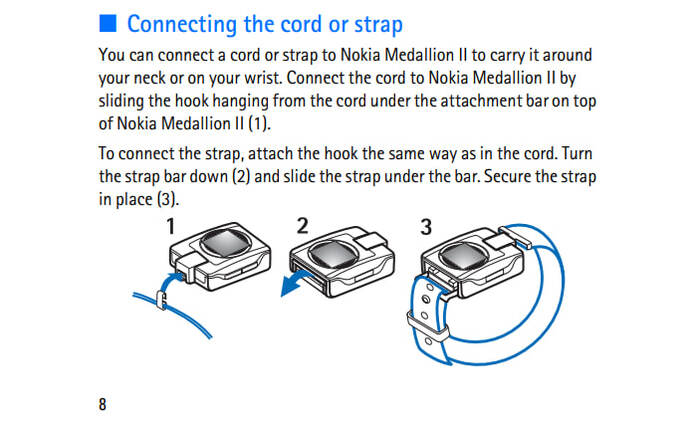 ■ Connecting the cord or strap

You can connect a cord or strap to Nokia Medallion II to carry it around your neck or on your wrist. Connect the cord to Nokia Medallion II by sliding the hook hanging from the cord under the attachment bar on top of Nokia Medallion II (1).

To connect the strap, attach the hook the same way as in the cord. Turn the strap bar down (2) and slide the strap under the bar. Secure the strap in place (3).

1

2

3

8