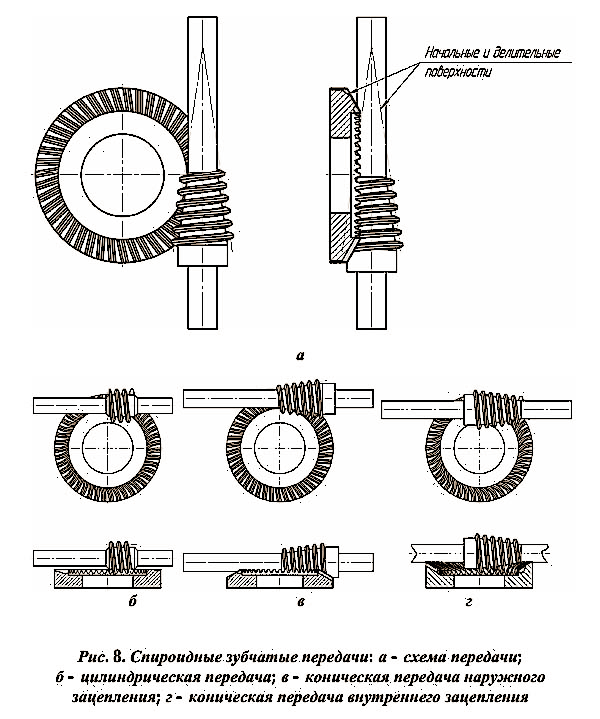 Начальные и делительные поверхности

а

б

в

г

Рис. 8. Спироидные зубчатые передачи: а - схема передачи; б - цилиндрическая передача; в - коническая передача наружного зацепления; г - коническая передача внутреннего зацепления