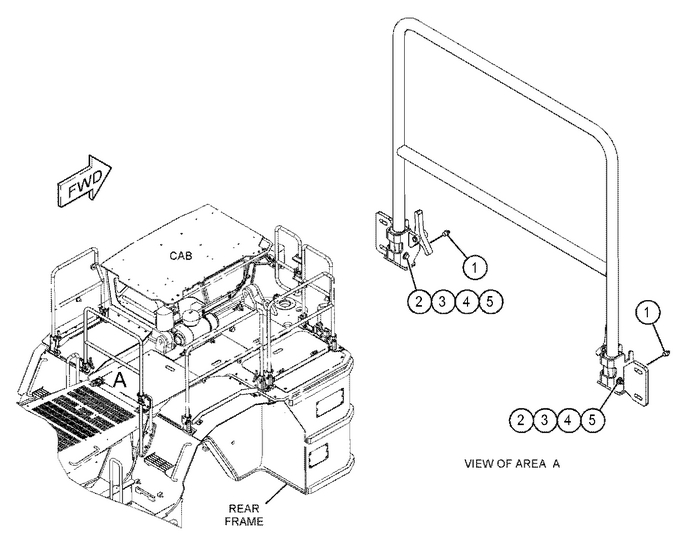 FWD

CAB

A

REAR FRAME

1

2 3 4 5

1

2 3 4 5

VIEW OF AREA A