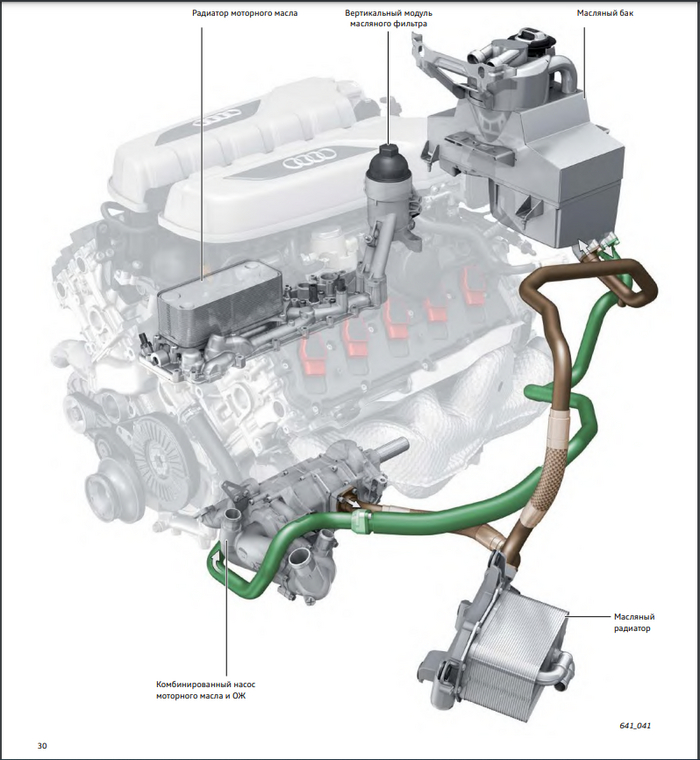 Радиатор моторного масла

Вертикальный модуль масляного фильтра

Масляный бак

Масляный радиатор

Комбинированный насос моторного масла и ОЖ

641_041

30