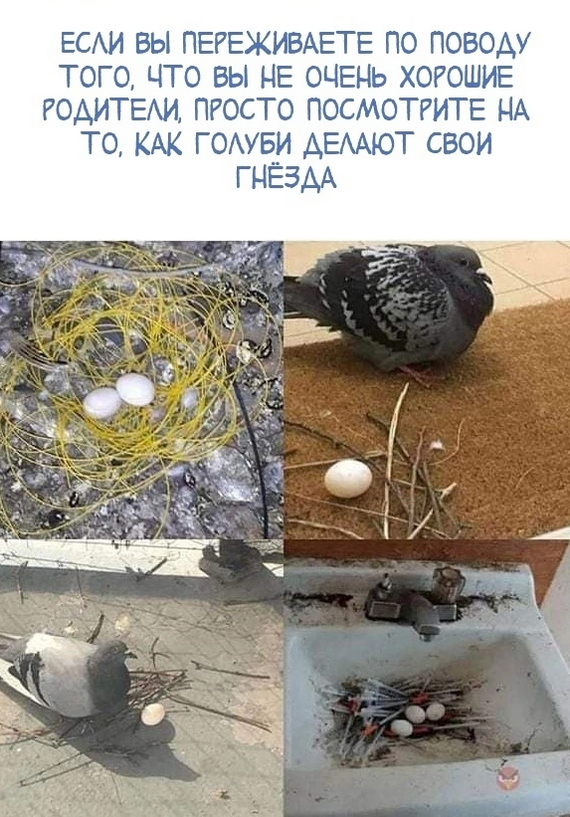 ЕСЛИ ВЫ ПЕРЕЖИВАЕТЕ ПО ПОВОДУ ТОГО, ЧТО ВЫ НЕ ОЧЕНЬ ХОРОШИЕ РОДИТЕЛИ, ПРОСТО ПОСМОТРИТЕ НА ТО, КАК ГОЛУБИ ДЕЛАЮТ СВОИ ГНЁЗДА