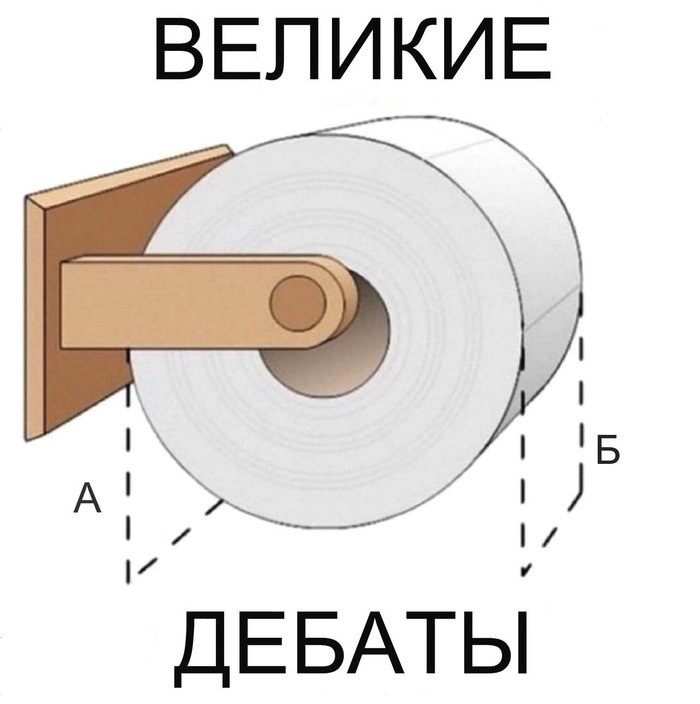 ВЕЛИКИЕ

А

Б

ДЕБАТЫ