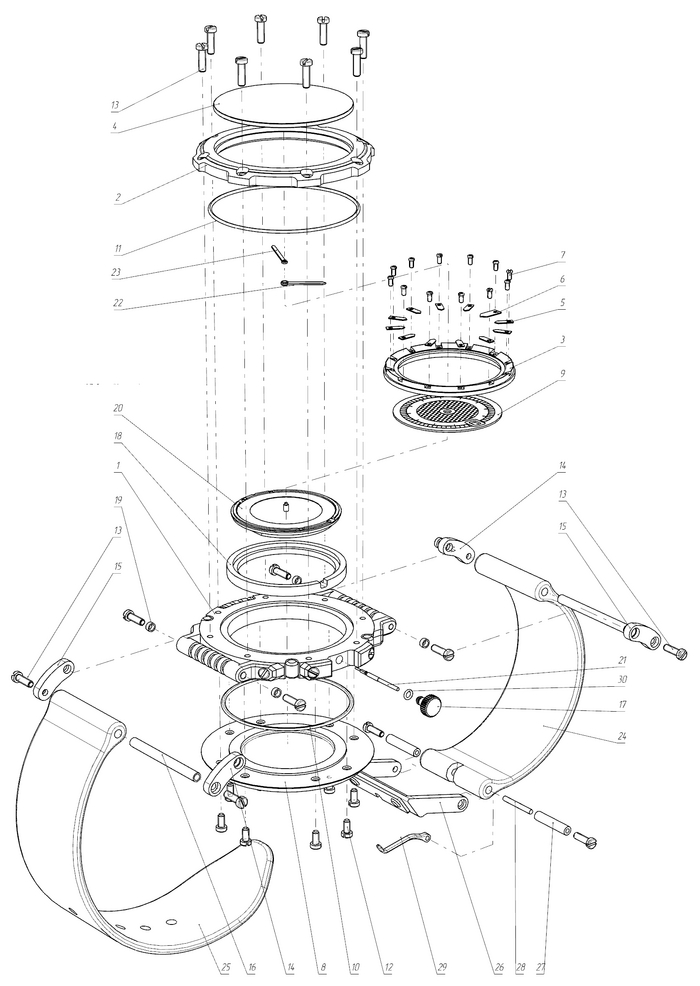 13
4
2
11
23
22
7
6
5
3
9
20
18
1
19
13
15
14
13
15
21
30
17
24
25
16
14
8
10
12
29
26
28
27