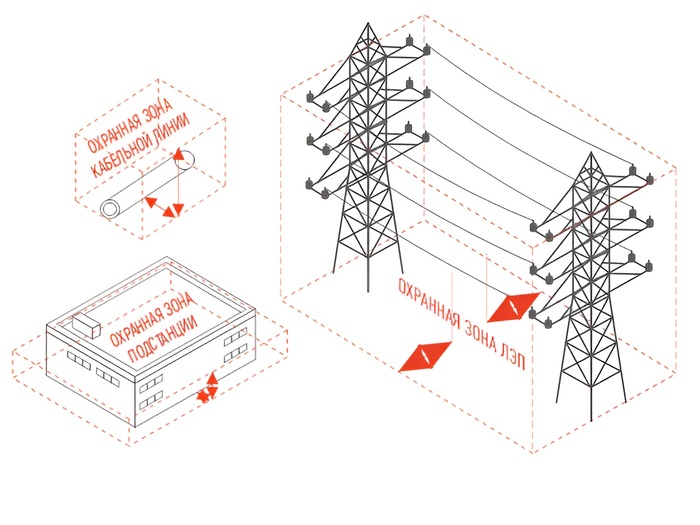 ОХРАННАЯ ЗОНА КАБЕЛЬНОЙ ЛИНИИ

ОХРАННАЯ ЗОНА ПОДСТАНЦИИ

ОХРАННАЯ ЗОНА ЛЭП