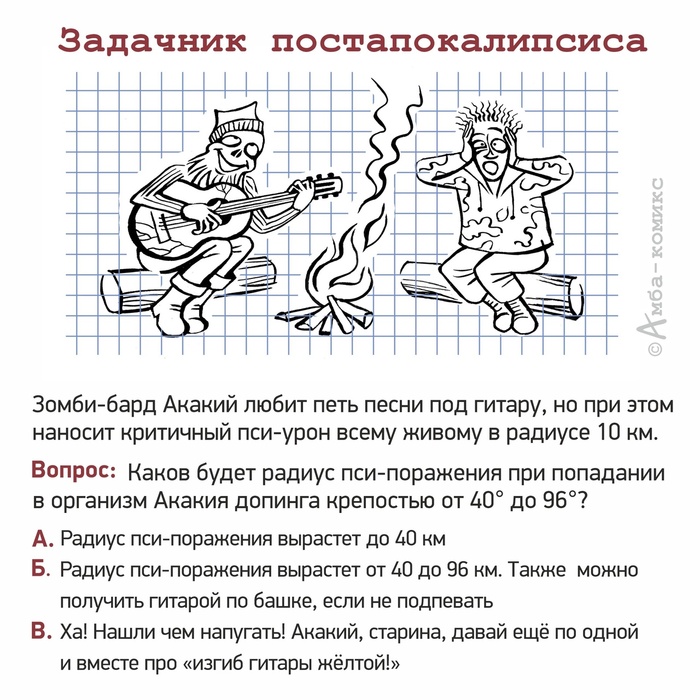 Задачник постапокалипсиса

© Амба-комикс

Зомби-бард Акакий любит петь песни под гитару, но при этом наносит критичный пси-урон всему живому в радиусе 10 км.

Вопрос: Каков будет радиус пси-поражения при попадании в организм Акакия допинга крепостью от 40° до 96°?

А. Радиус пси-поражения вырастет до 40 км

Б. Радиус пси-поражения вырастет от 40 до 96 км. Также можно получить гитарой по башке, если не подпевать

В. Ха! Нашли чем напугать! Акакий, старина, давай ещё по одной и вместе про «изгиб гитары жёлтой!»