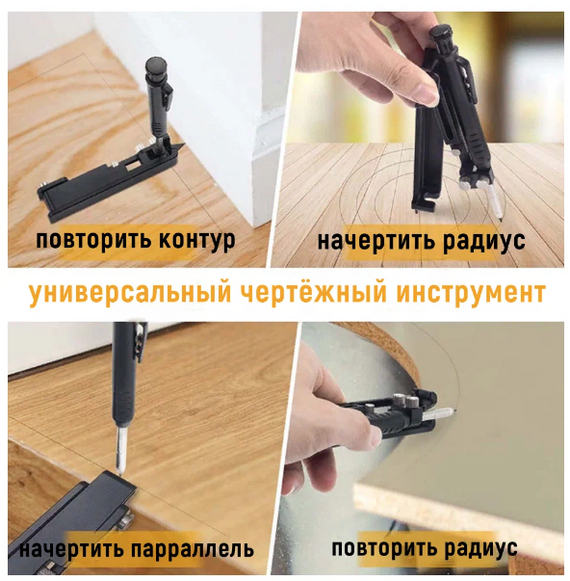 повторить контур

начертить радиус

универсальный чертёжный инструмент

начертить парраллель

повторить радиус