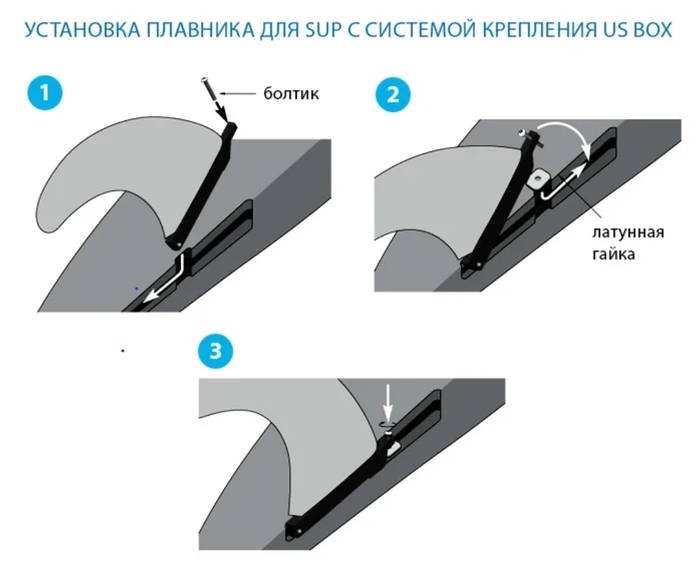 УСТАНОВКА ПЛАВНИКА ДЛЯ SUP С СИСТЕМОЙ КРЕПЛЕНИЯ US BOX

1

болтик

2

латунная гайка

3